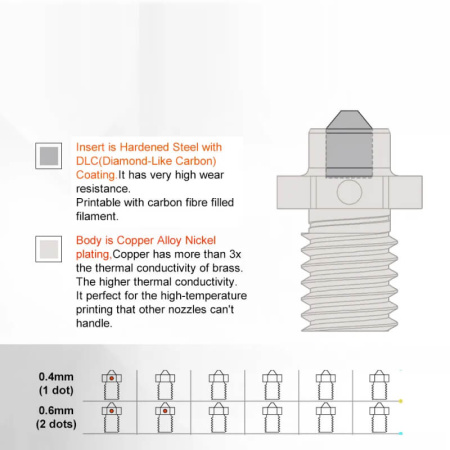 Insert is Hardened Steel with DLC(Diamond-Like Carbon) Coating.It has very high wear resistance.
Printable with carbon fibre filled filament.

Body is Copper Alloy Nickel plating,Copper has more than 3x the thermal conductivity of brass. The higher thermal conductivity. It perfect for the high-temperature printing that other nozzles can't handle.

0.4mm (1 dot)

0.6mm (2 dots)